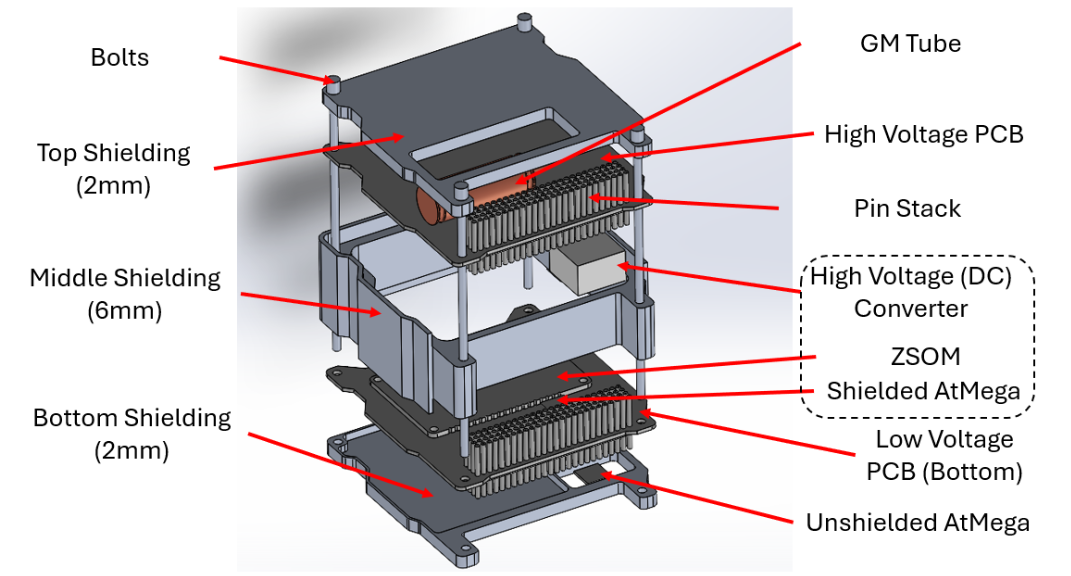 Bolts

Top Shielding (2mm)

Middle Shielding (6mm)

Bottom Shielding (2mm)

GM Tube

High Voltage PCB

Pin Stack

High Voltage (DC) Converter

ZSOM

Shielded AtMega

Low Voltage PCB (Bottom)

Unshielded AtMega