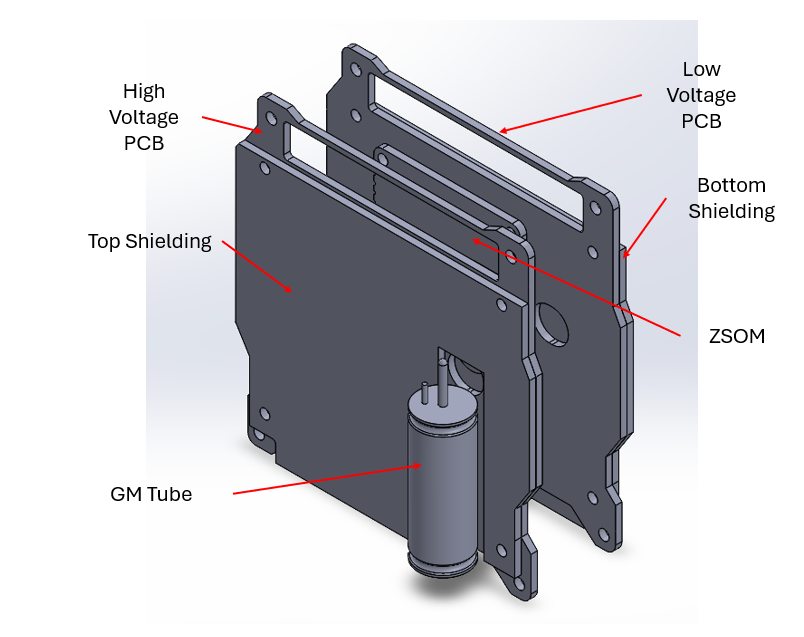 High Voltage PCB

Low Voltage PCB

Bottom Shielding

Top Shielding

ZSOM

GM Tube