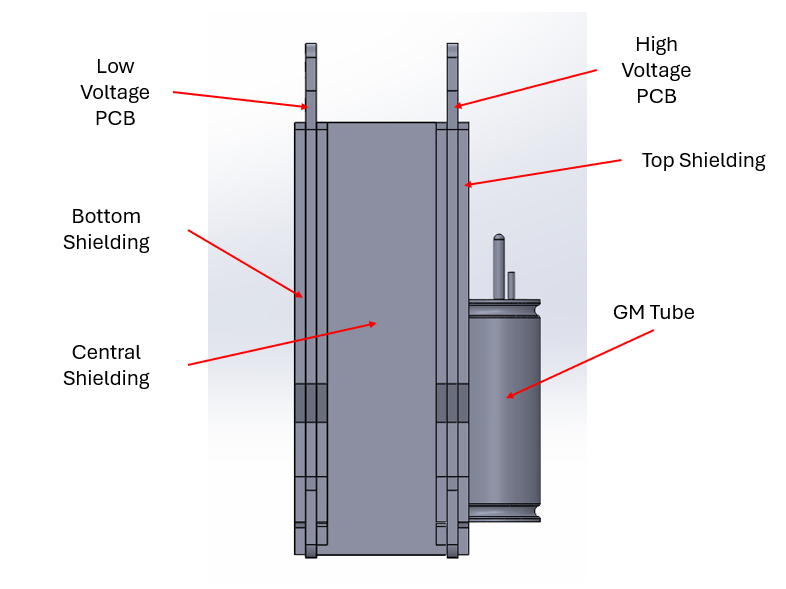 Low Voltage PCB

High Voltage PCB

Top Shielding

Bottom Shielding

GM Tube

Central Shielding